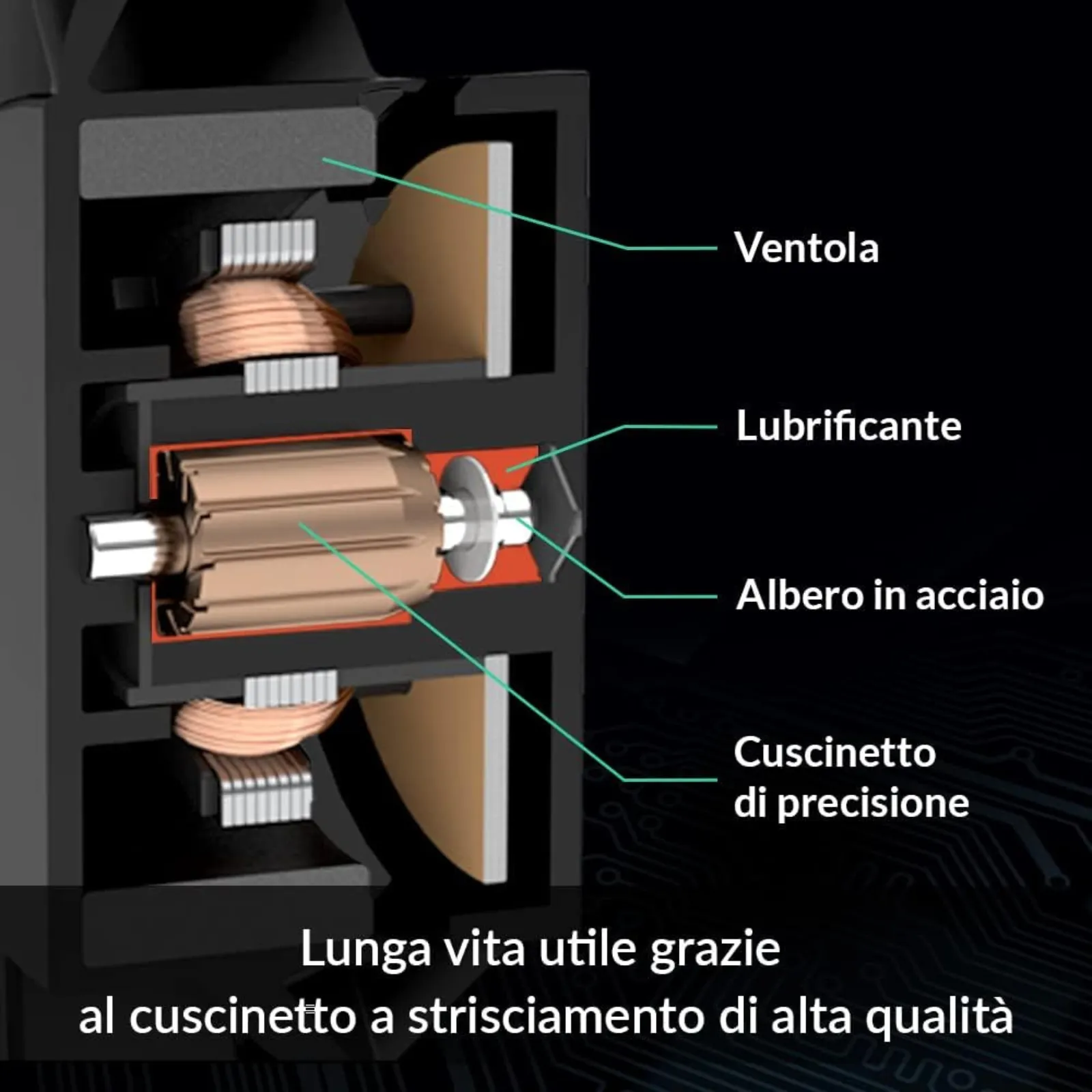 Ventola

Lubrificante

Albero in acciaio

Cuscinetto di precisione

Lunga vita utile grazie al cuscinetto a strisciamento di alta qualità