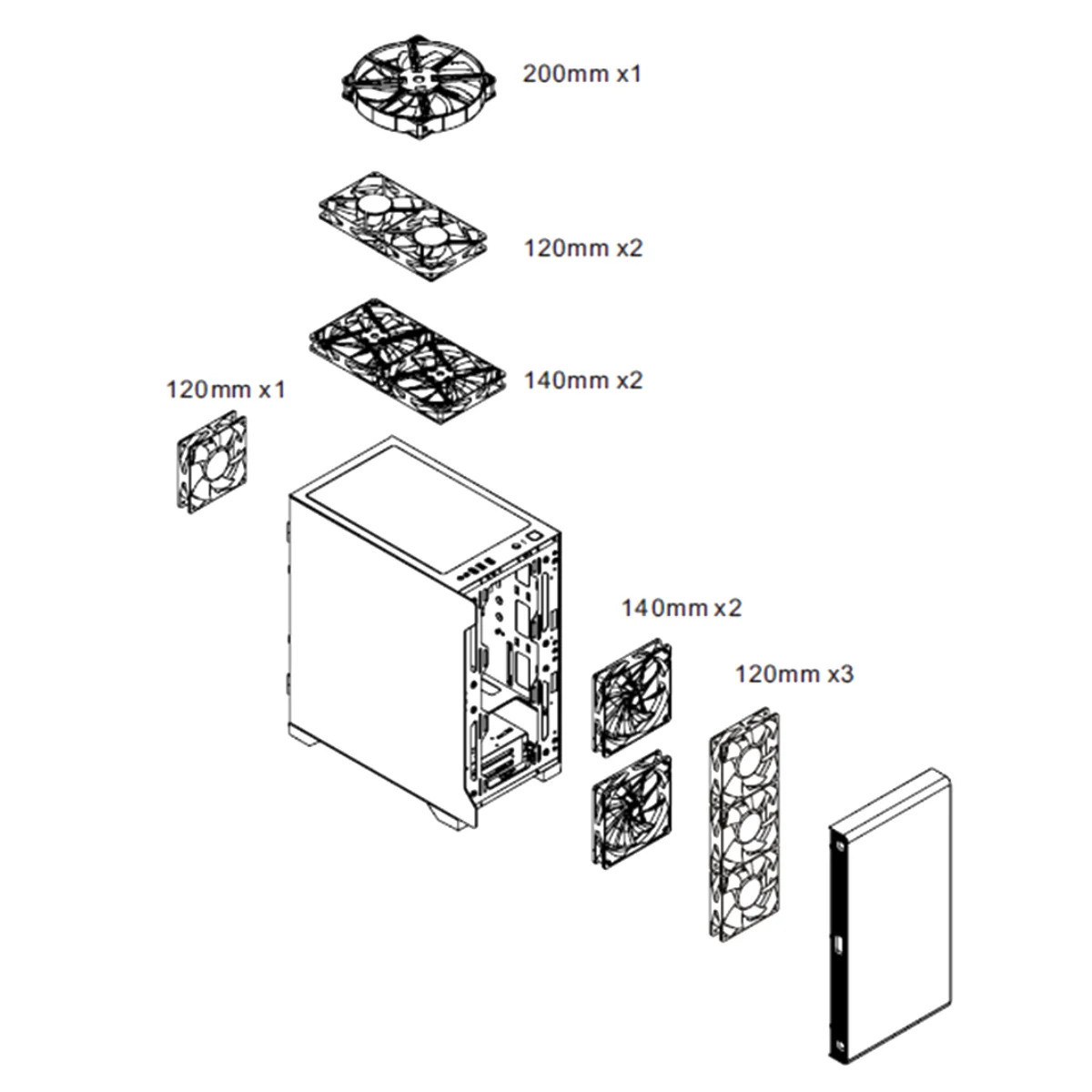 200mm x1

120mm x2

140mm x2

120mm x1

140mm x2

120mm x3