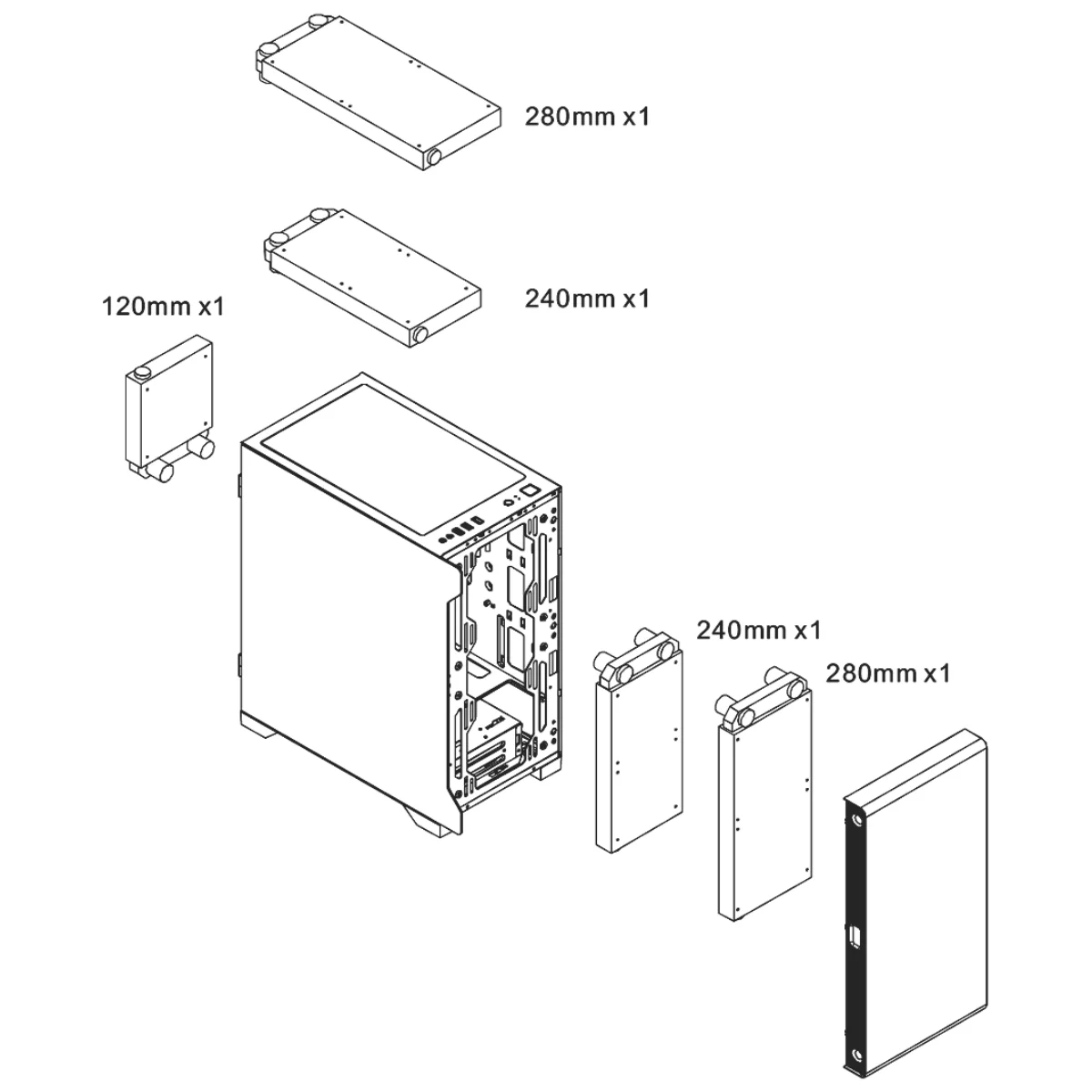 280mm x1

240mm x1

120mm x1

240mm x1

280mm x1