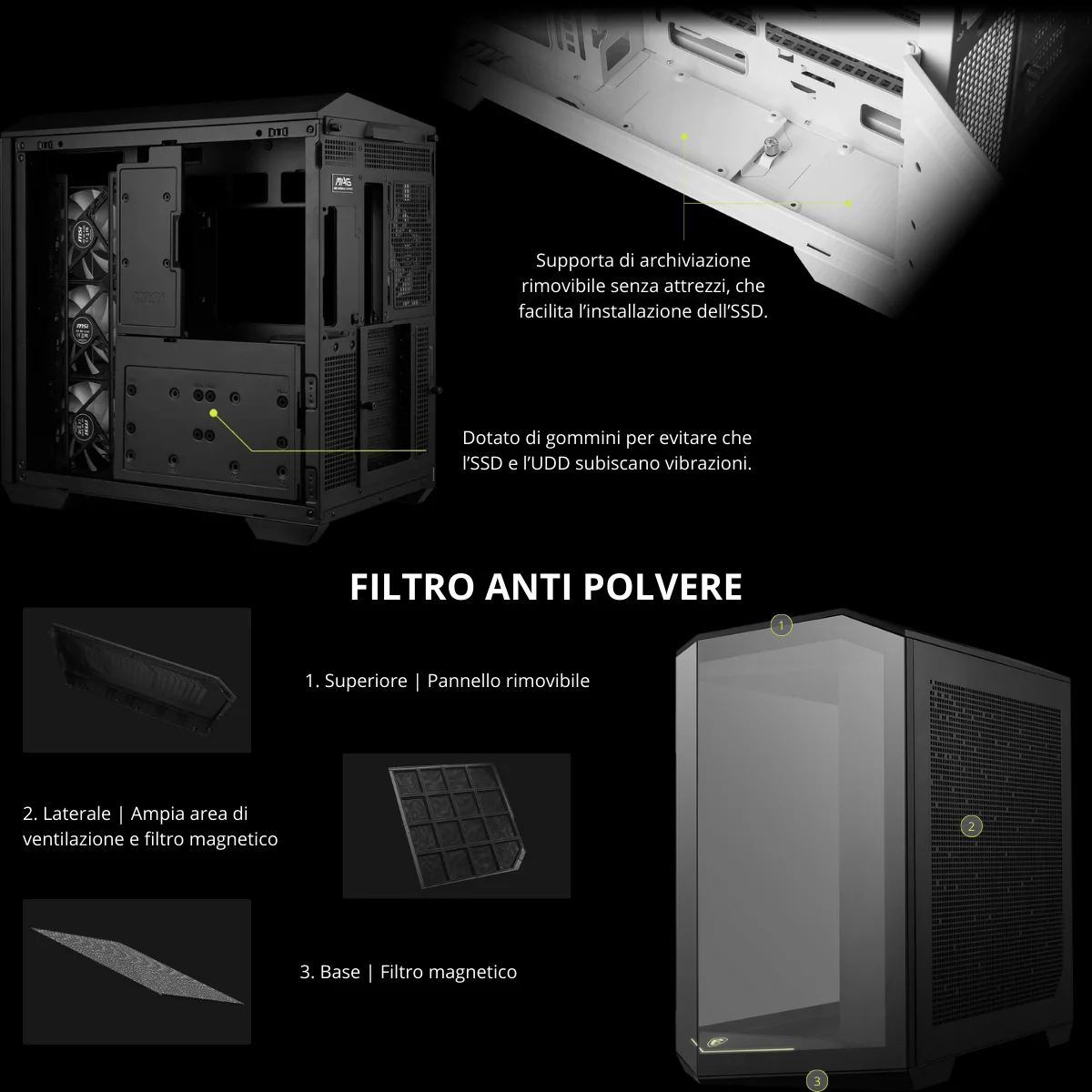 Supporta di archiviazione rimovibile senza attrezzi, che facilita l'installazione dell'SSD.

Dotato di gommini per evitare che l'SSD e l'UDD subiscano vibrazioni.

FILTRO ANTI POLVERE

1. Superiore | Pannello rimovibile

2. Laterale | Ampia area di ventilazione e filtro magnetico

3. Base | Filtro magnetico

1

2

3