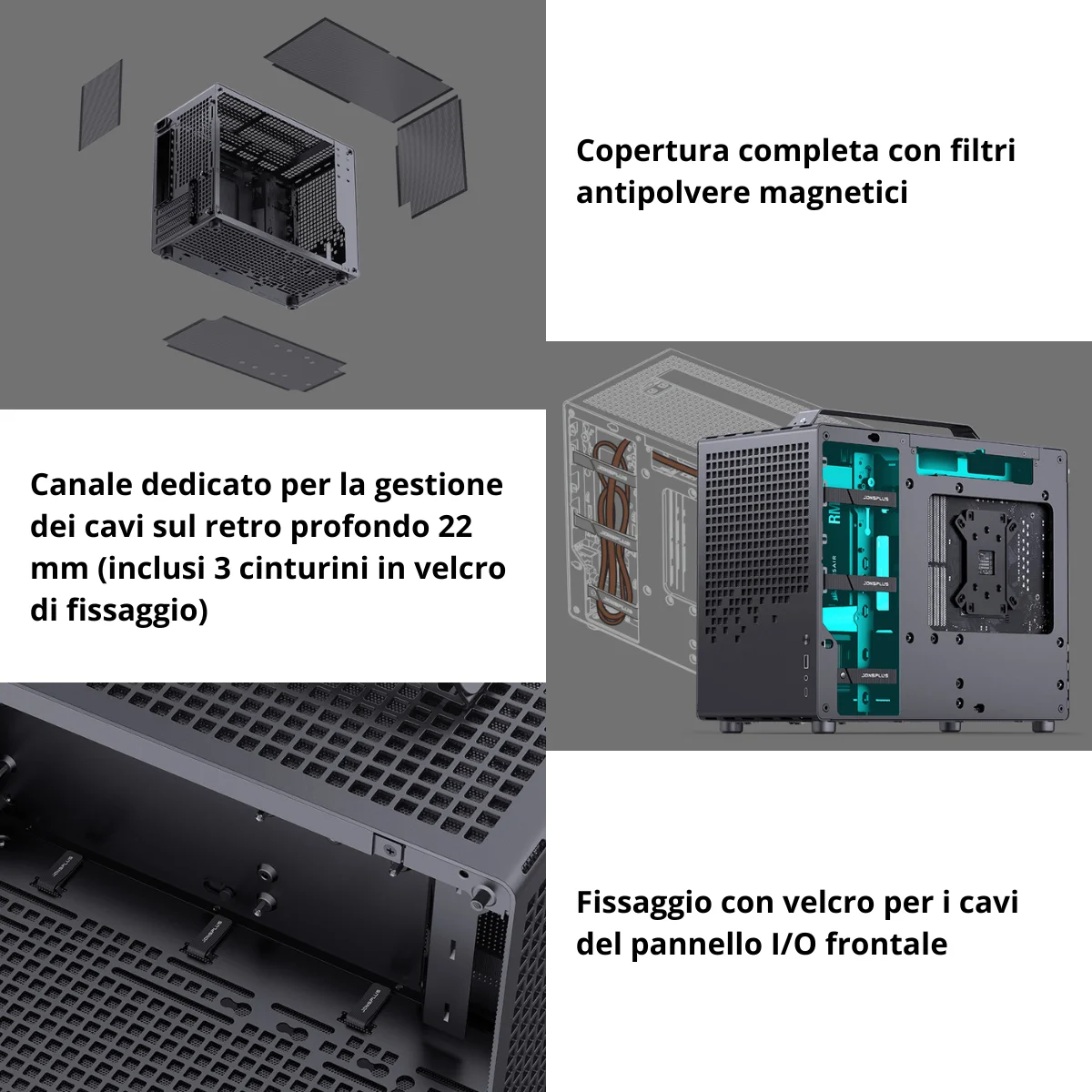 Copertura completa con filtri antipolvere magnetici

Canale dedicato per la gestione dei cavi sul retro profondo 22 mm (inclusi 3 cinturini in velcro di fissaggio)

JONSPLUS

JONSPLUS

JONSPLUS

Fissaggio con velcro per i cavi del pannello I/O frontale

JONSPLUS

JONSPLUS

JONSPLUS